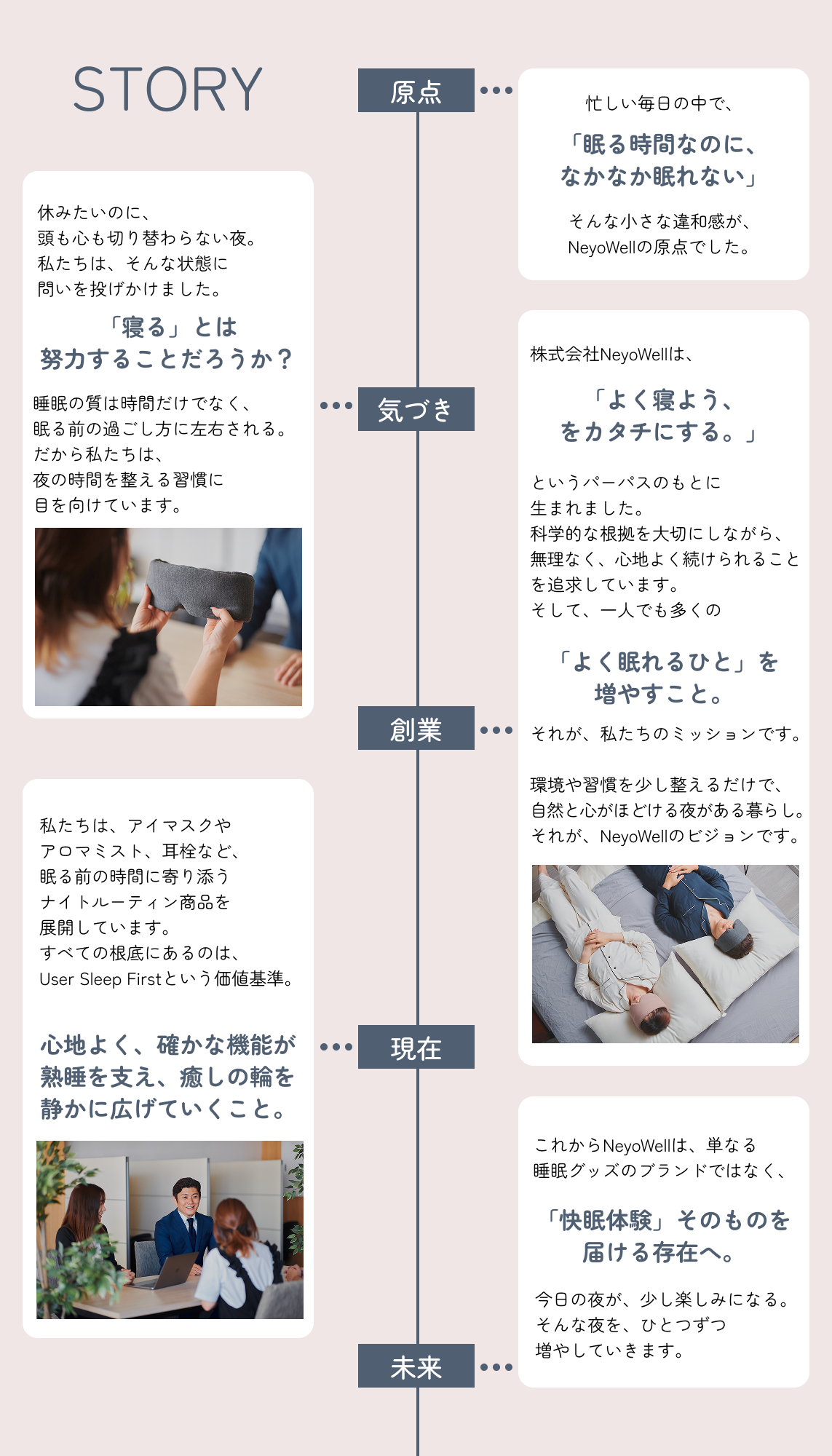 STORY

原点

忙しい毎日の中で、

「眠る時間なのに、なかなか眠れない」

そんな小さな違和感が、NeyoWellの原点でした。

気づき

休みたいのに、頭も心も切り替わらない夜。私たちは、そんな状態に問いを投げかけました。

「寝る」とは努力することだろうか？

睡眠の質は時間だけでなく、眠る前の過ごし方に左右される。だから私たちは、夜の時間を整える習慣に目を向けています。

創業

株式会社NeyoWellは、

「よく寝よう、をカタチにする。」

というパーパスのもとに生まれました。科学的な根拠を大切にしながら、無理なく、心地よく続けられることを追求しています。そして、一人でも多くの

「よく眠れるひと」を増やすこと。

それが、私たちのミッションです。

環境や習慣を少し整えるだけで、自然と心がほどける夜がある暮らし。それが、NeyoWellのビジョンです。

現在

私たちは、アイマスクやアロマミスト、耳栓など、眠る前の時間に寄り添うナイトルーティン商品を展開しています。すべての根底にあるのは、User Sleep Firstという価値基準。

心地よく、確かな機能が熟睡を支え、癒しの輪を静かに広げていくこと。

未来

これからNeyoWellは、単なる睡眠グッズのブランドではなく、

「快眠体験」そのものを届ける存在へ。

今日の夜が、少し楽しみになる。そんな夜を、ひとつずつ増やしていきます。