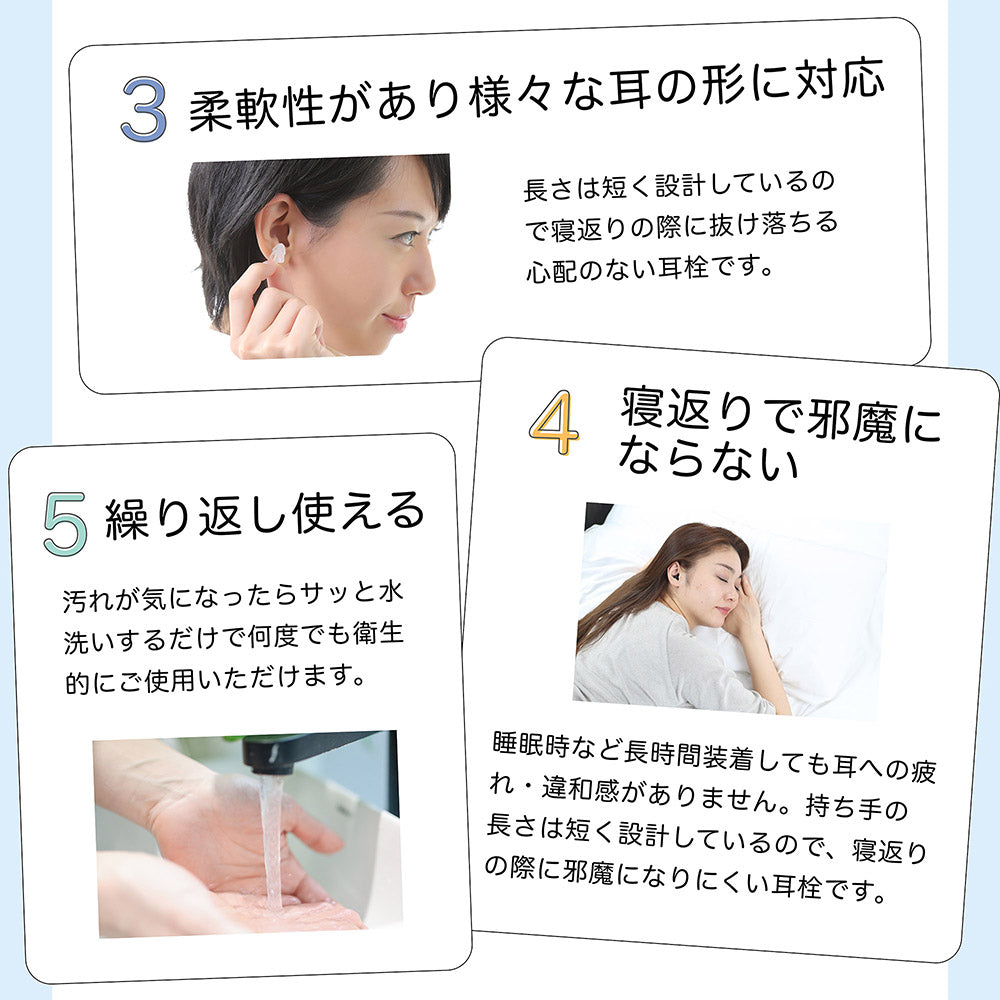 3 柔軟性があり様々な耳の形に対応

長さは短く設計しているので寝返りの際に抜け落ちる心配のない耳栓です。

4 寝返りで邪魔にならない

睡眠時など長時間装着しても耳への疲れ・違和感がありません。持ち手の長さは短く設計しているので、寝返りの際に邪魔になりにくい耳栓です。

5 繰り返し使える

汚れが気になったらサッと水洗いするだけで何度でも衛生的にご使用いただけます。